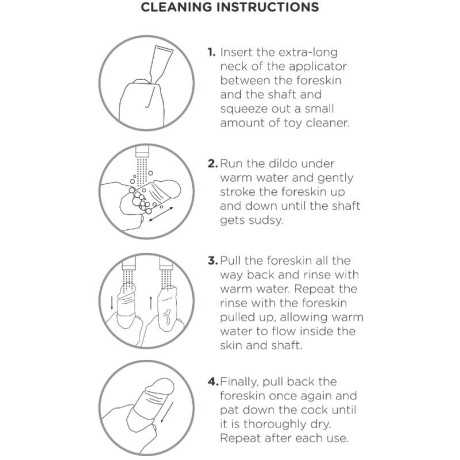 CLEANING INSTRUCTIONS

1. Insert the extra-long neck of the applicator between the foreskin and the shaft and squeeze out a small amount of toy cleaner.

2. Run the dildo under warm water and gently stroke the foreskin up and down until the shaft gets sudsy.

3. Pull the foreskin all the way back and rinse with warm water. Repeat the rinse with the foreskin pulled up, allowing warm water to flow inside the skin and shaft.

4. Finally, pull back the foreskin once again and pat down the cock until it is thoroughly dry. Repeat after each use.